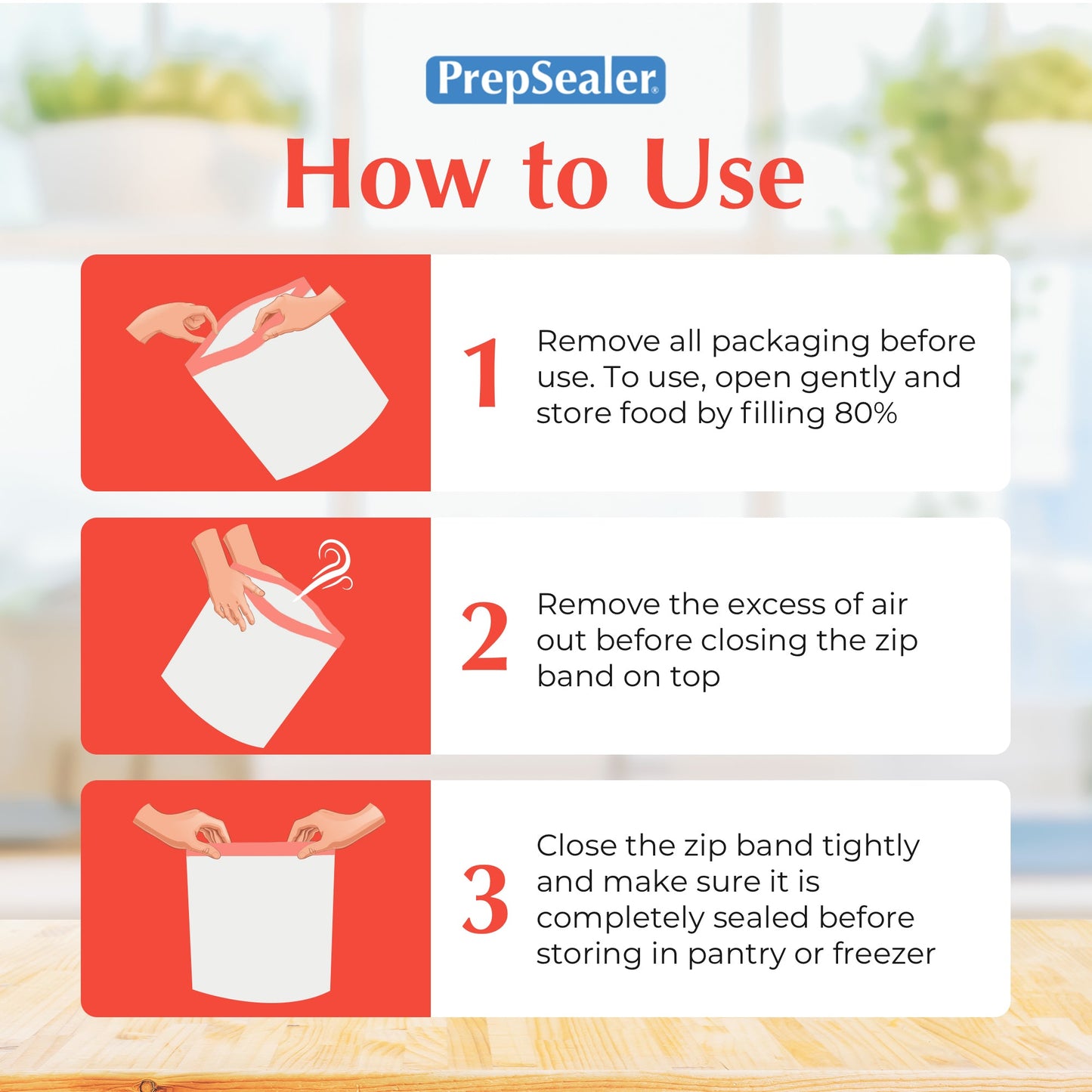 PrepSealer®

How to Use

1 Remove all packaging before use. To use, open gently and store food by filling 80%

2 Remove the excess of air out before closing the zip band on top

3 Close the zip band tightly and make sure it is completely sealed before storing in pantry or freezer